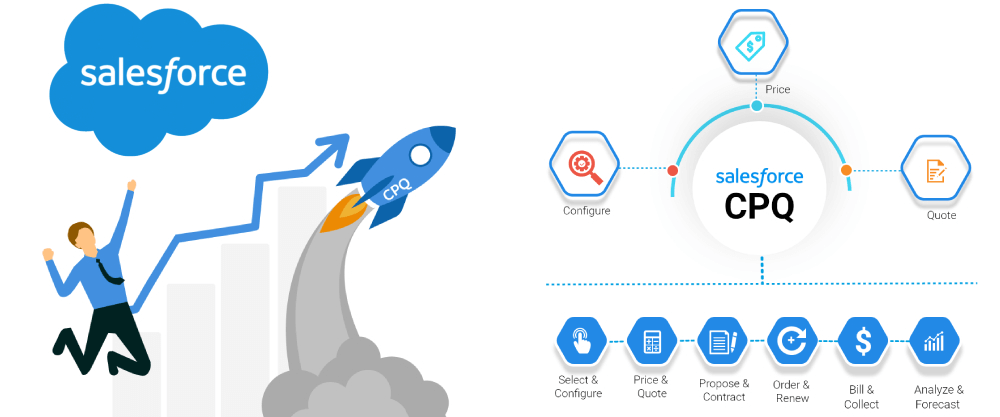 salesforce

CPQ

Price

Configure

salesforce
CPQ

Quote

Select & Configure

Price & Quote

Propose & Contract

Order & Renew

Bill & Collect

Analyze & Forecast